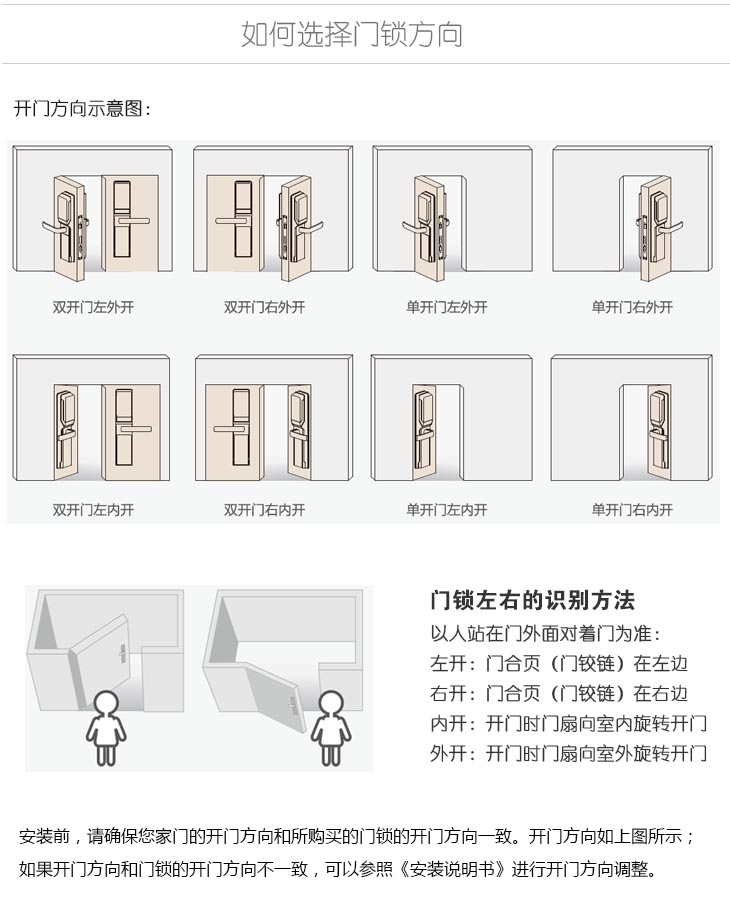 如何选择门锁方向

开门方向示意图：

双开门左外开

双开门右外开

单开门左外开

单开门右外开

双开门左内开

双开门右内开

单开门左内开

单开门右内开

门锁左右的识别方法

以人站在门外面对着门为准：

左开：门合页（门铰链）在左边

右开：门合页（门铰链）在右边

内开：开门时门扇向室内旋转开门

外开：开门时门扇向室外旋转开门

安装前，请确保您家门的开门方向和所购买的门锁的开门方向一致。开门方向如上图所示；如果开门方向和门锁的开门方向不一致，可以参照《安装说明书》进行开门方向调整。